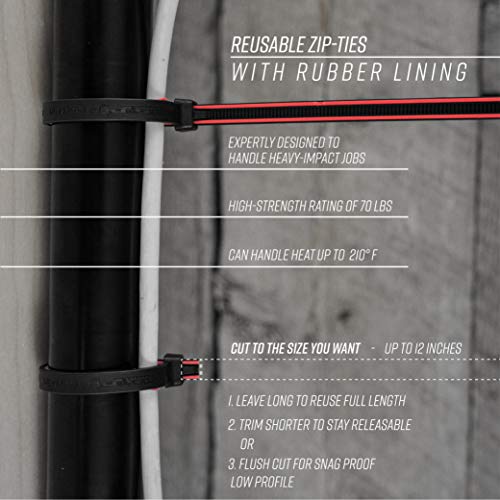 REUSABLE ZIP-TIES
WITH RUBBER LINING

EXPERTLY DESIGNED TO HANDLE HEAVY-IMPACT JOBS

HIGH-STRENGTH RATING OF 70 LBS

CAN HANDLE HEAT UP TO 210° F

CUT TO THE SIZE YOU WANT - UP TO 12 INCHES

1. LEAVE LONG TO REUSE FULL LENGTH
2. TRIM SHORTER TO STAY RELEASABLE
OR
3. FLUSH CUT FOR SNAG PROOF LOW PROFILE